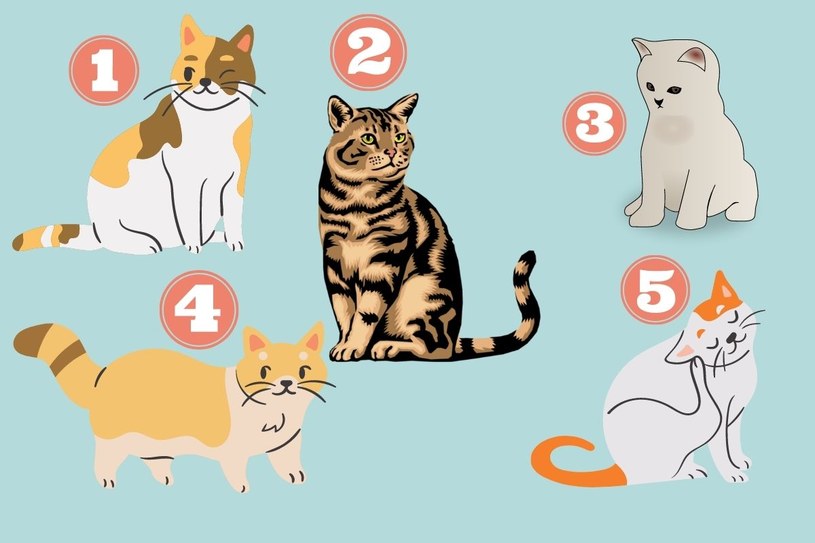 1
2
3
4
5